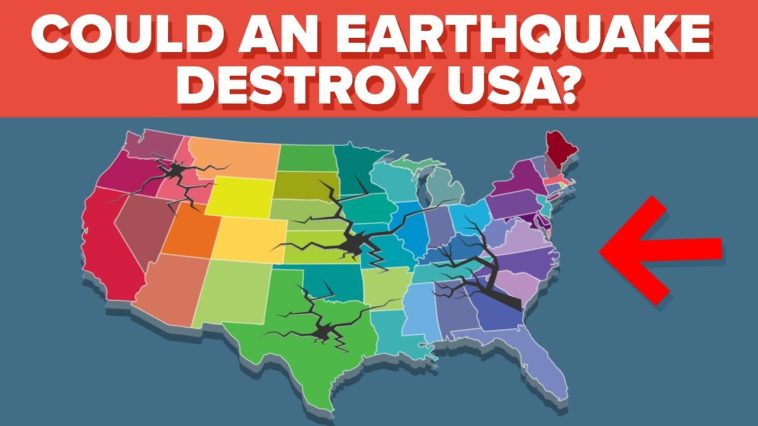 COULD AN EARTHQUAKE DESTROY USA?