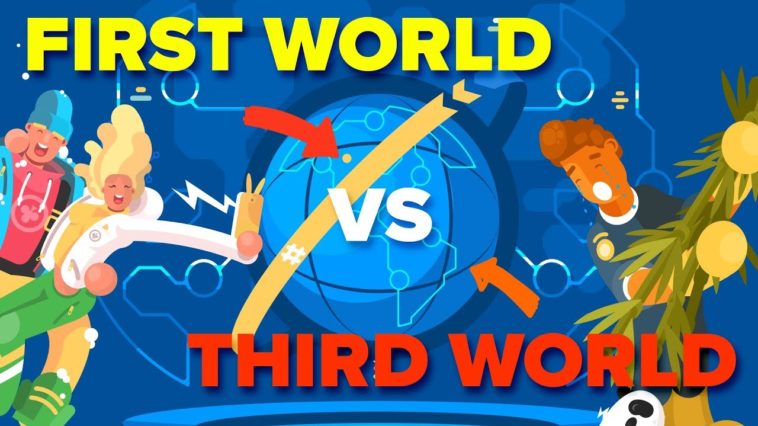 FIRST WORLD

VS

THIRD WORLD