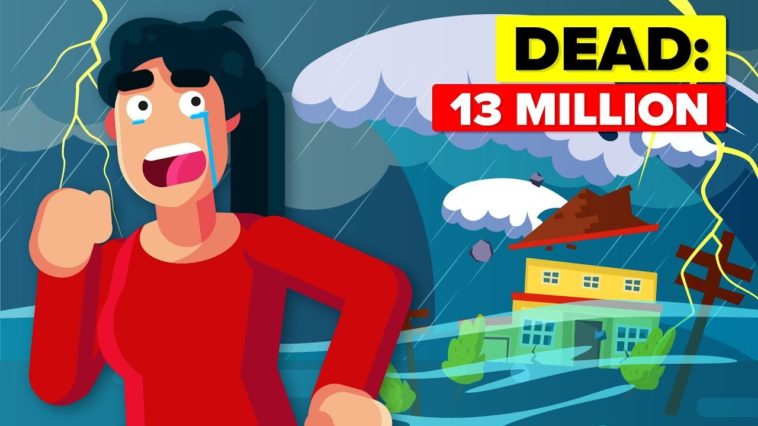 DEAD:
13 MILLION