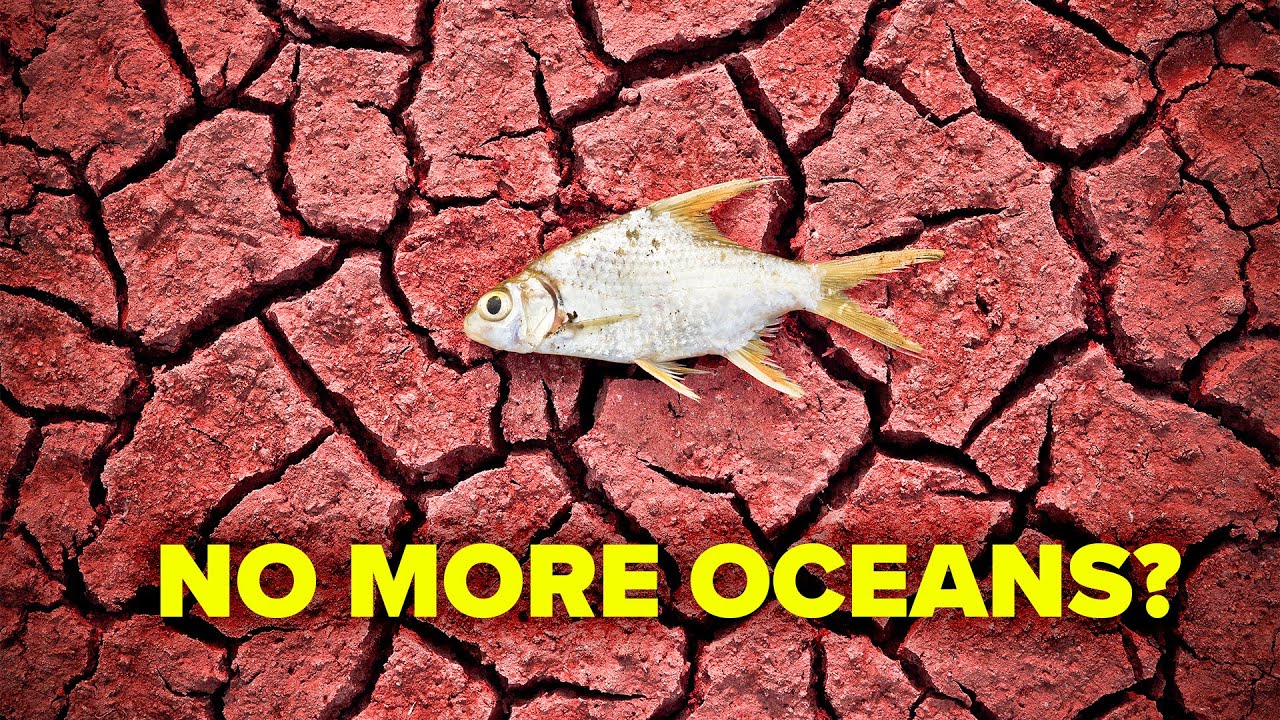 NO MORE OCEANS?