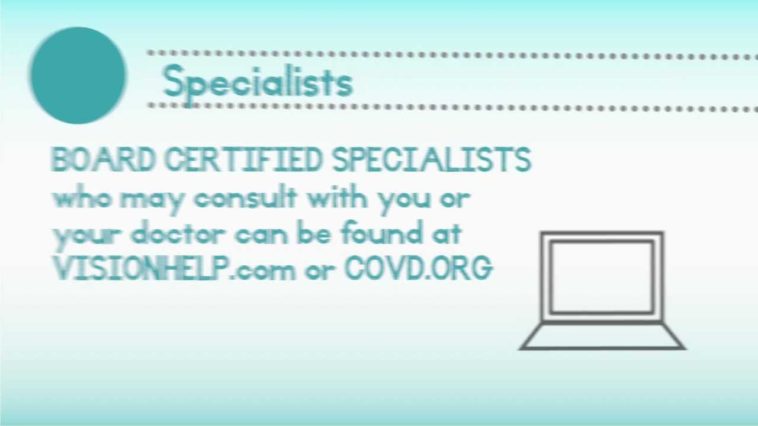 Specialists

BOARD CERTIFIED SPECIALISTS who may consult with you or your doctor can be found at VISIONHELP.com or COVD.ORG