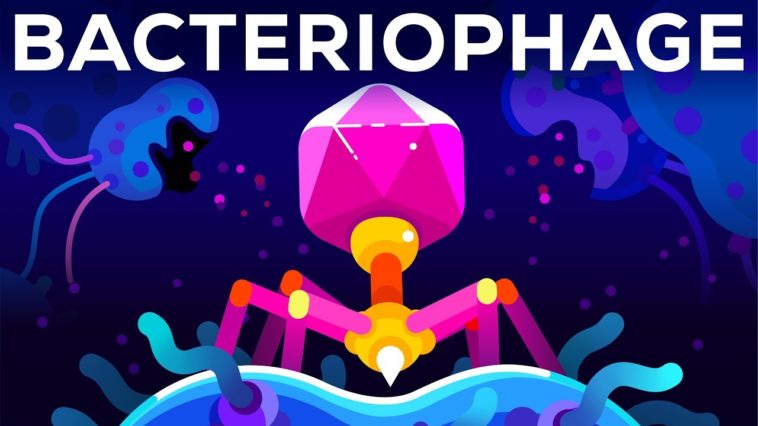 BACTERIOPHAGE