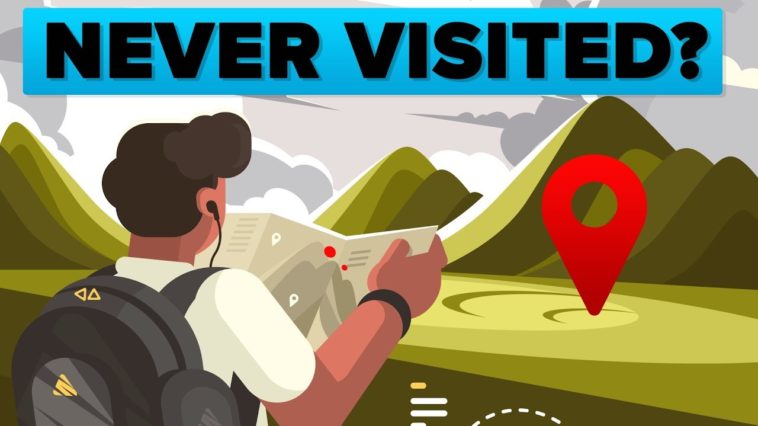 NEVER VISITED?