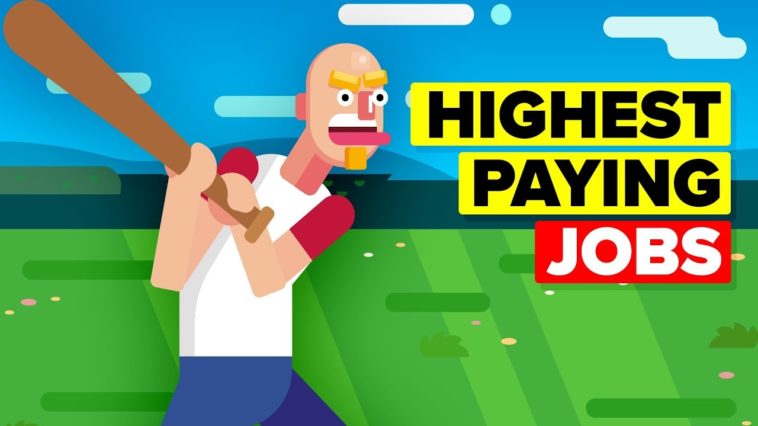 HIGHEST
PAYING
JOBS