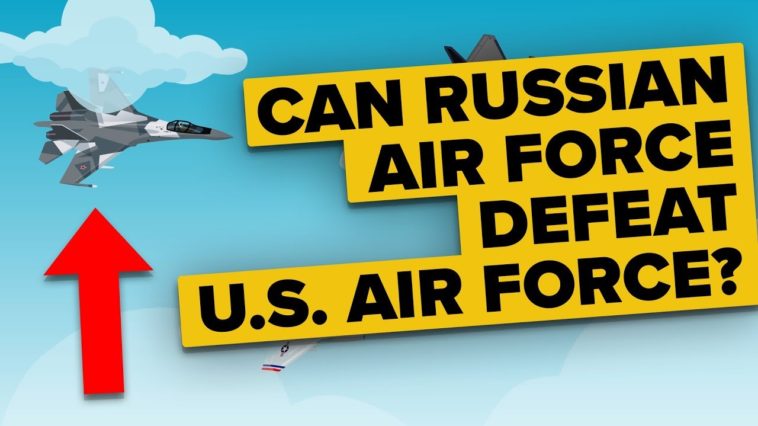 CAN RUSSIAN AIR FORCE DEFEAT U.S. AIR FORCE?