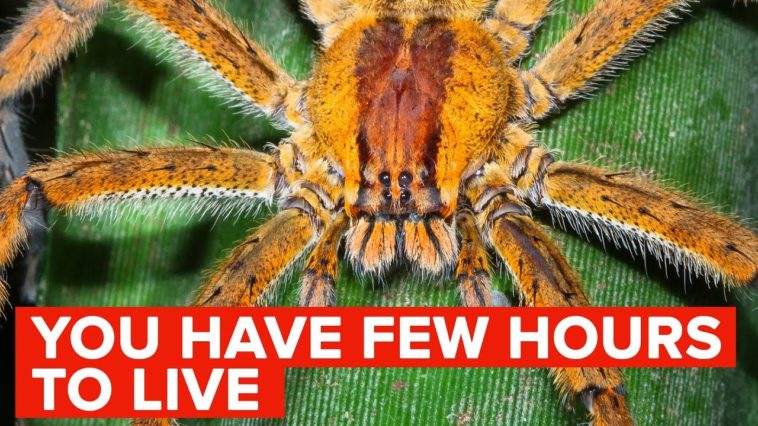 YOU HAVE FEW HOURS TO LIVE