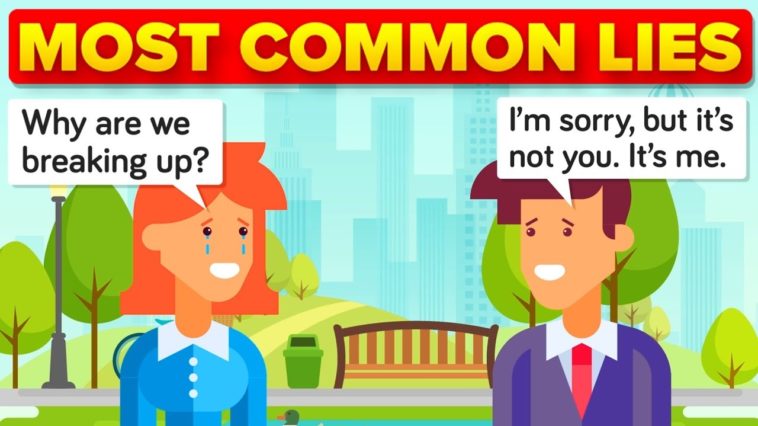 MOST COMMON LIES

Why are we breaking up?

I'm sorry, but it's not you. It's me.