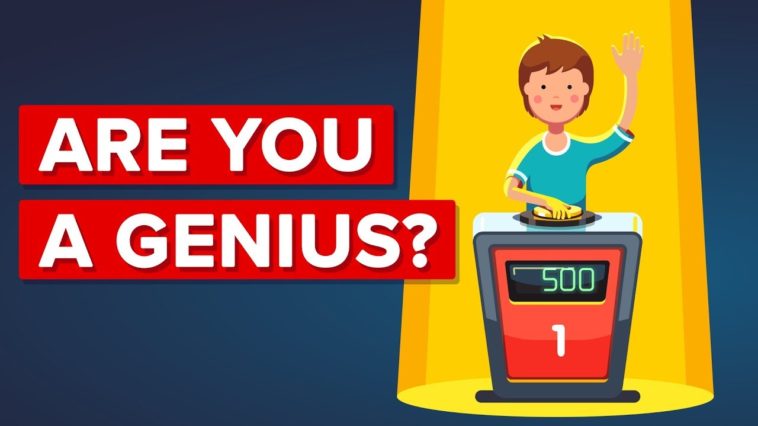 ARE YOU
A GENIUS?

500

1