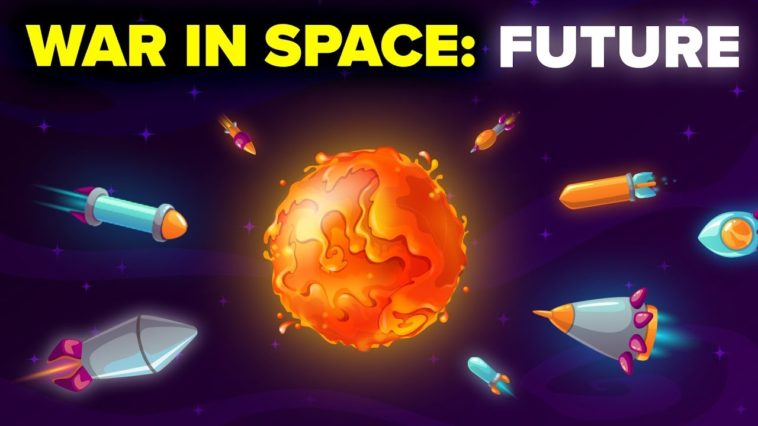 WAR IN SPACE: FUTURE