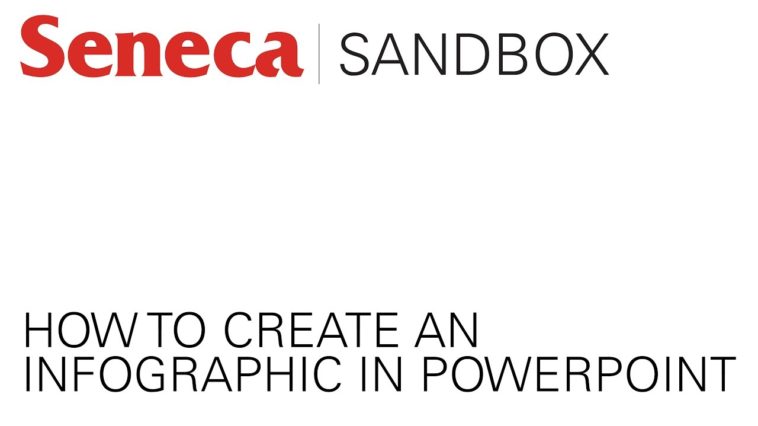 Seneca | SANDBOX

HOW TO CREATE AN INFOGRAPHIC IN POWERPOINT