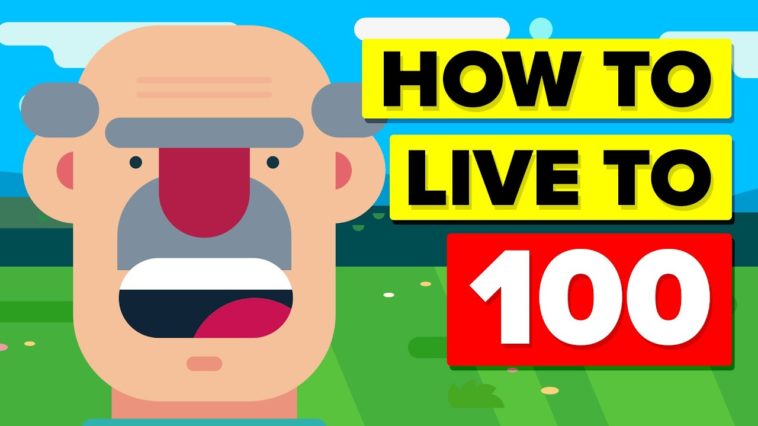 HOW TO
LIVE TO
100