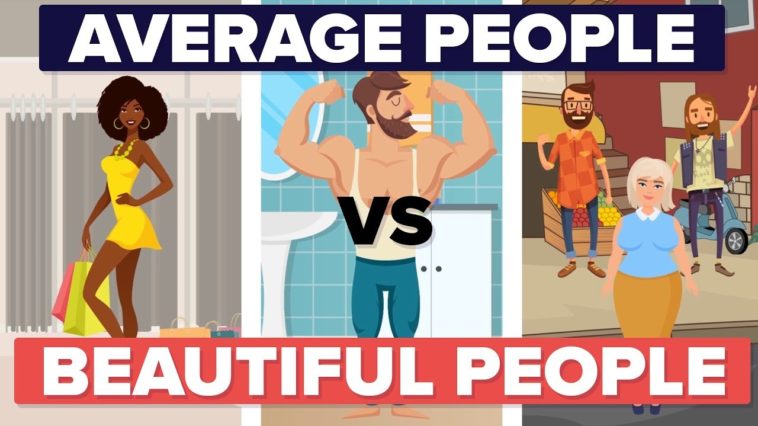 AVERAGE PEOPLE

VS

BEAUTIFUL PEOPLE