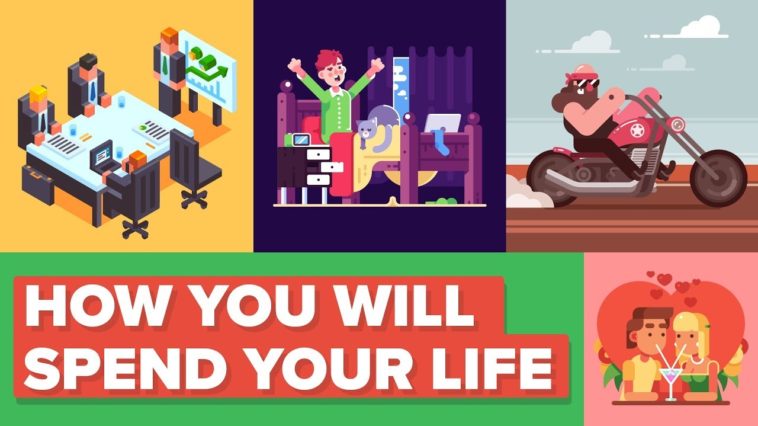 HOW YOU WILL SPEND YOUR LIFE