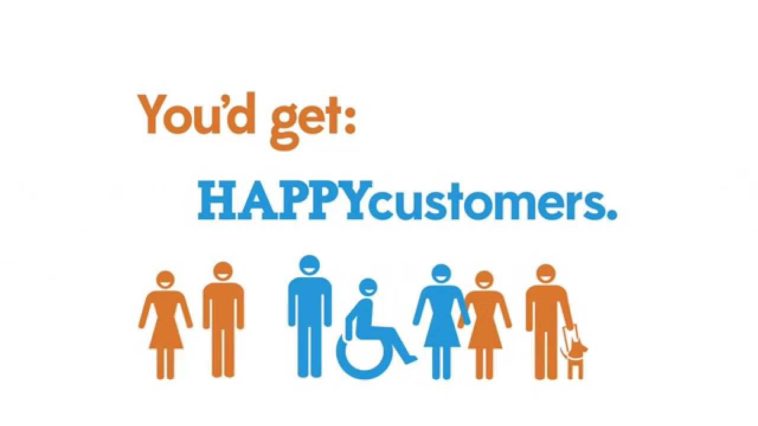 You'd get:

HAPPYcustomers.