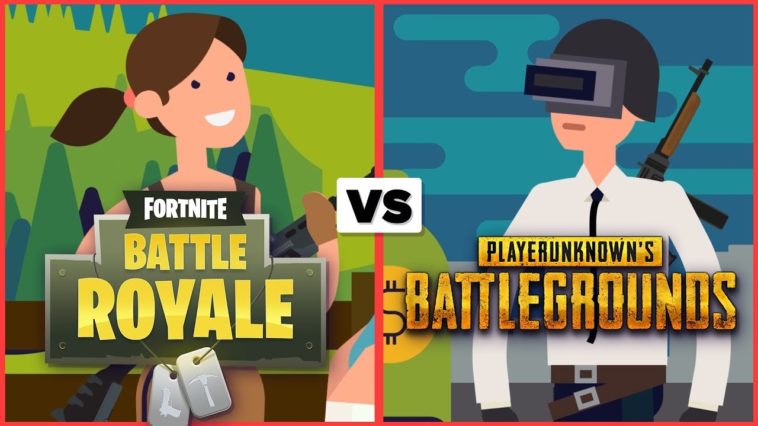 FORTNITE
BATTLE
ROYALE

VS

PLAYERUNKNOWN'S
BATTLEGROUNDS