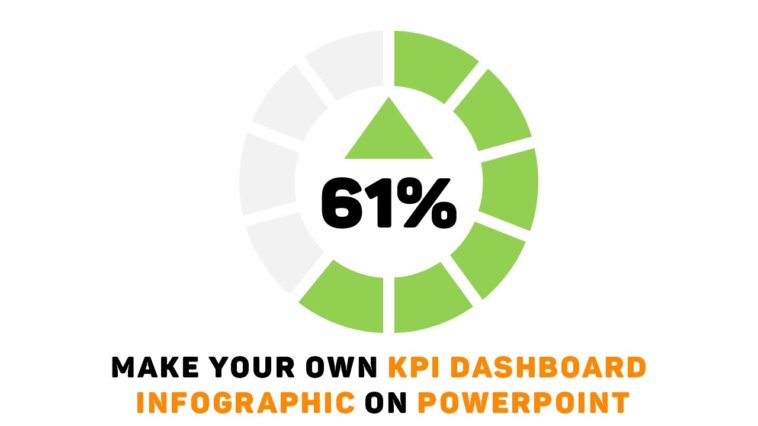 61%

MAKE YOUR OWN KPI DASHBOARD INFOGRAPHIC ON POWERPOINT