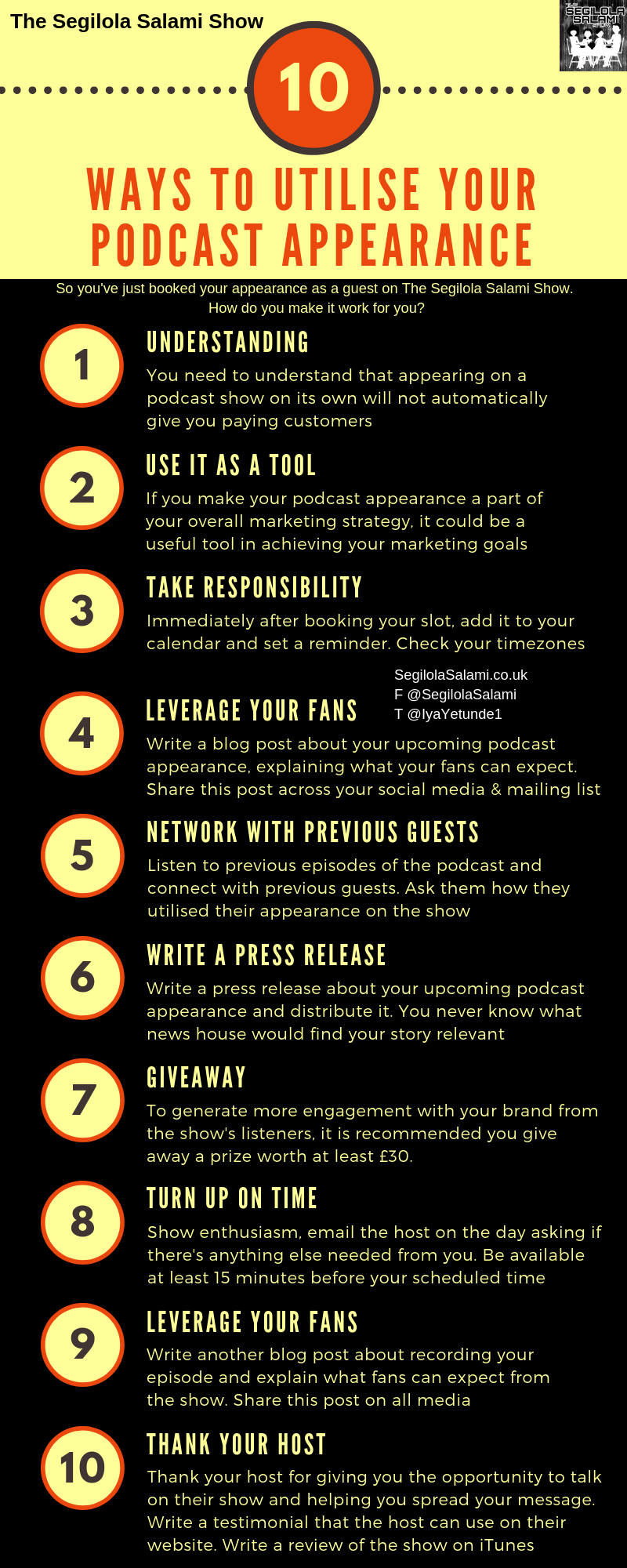 The Segilola Salami Show

SEGILOLA SALAMI

10

WAYS TO UTILISE YOUR PODCAST APPEARANCE

So you've just booked your appearance as a guest on The Segilola Salami Show. How do you make it work for you?

1
UNDERSTANDING
You need to understand that appearing on a podcast show on its own will not automatically give you paying customers

2
USE IT AS A TOOL
If you make your podcast appearance a part of your overall marketing strategy, it could be a useful tool in achieving your marketing goals

3
TAKE RESPONSIBILITY
Immediately after booking your slot, add it to your calendar and set a reminder. Check your timezones

SegilolaSalami.co.uk
F @SegilolaSalami
T @IyaYetunde1

4
LEVERAGE YOUR FANS
Write a blog post about your upcoming podcast appearance, explaining what your fans can expect. Share this post across your social media & mailing list

5
NETWORK WITH PREVIOUS GUESTS
Listen to previous episodes of the podcast and connect with previous guests. Ask them how they utilised their appearance on the show

6
WRITE A PRESS RELEASE
Write a press release about your upcoming podcast appearance and distribute it. You never know what news house would find your story relevant

7
GIVEAWAY
To generate more engagement with your brand from the show's listeners, it is recommended you give away a prize worth at least £30.

8
TURN UP ON TIME
Show enthusiasm, email the host on the day asking if there's anything else needed from you. Be available at least 15 minutes before your scheduled time

9
LEVERAGE YOUR FANS
Write another blog post about recording your episode and explain what fans can expect from the show. Share this post on all media

10
THANK YOUR HOST
Thank your host for giving you the opportunity to talk on their show and helping you spread your message. Write a testimonial that the host can use on their website. Write a review of the show on iTunes