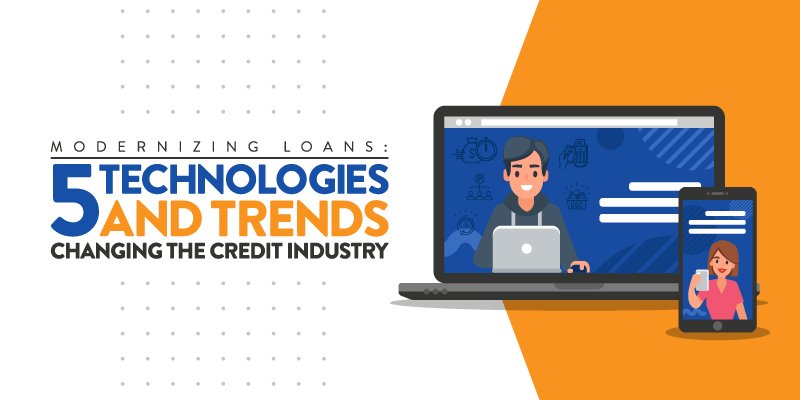 MODERNIZING LOANS:
5 TECHNOLOGIES AND TRENDS
CHANGING THE CREDIT INDUSTRY