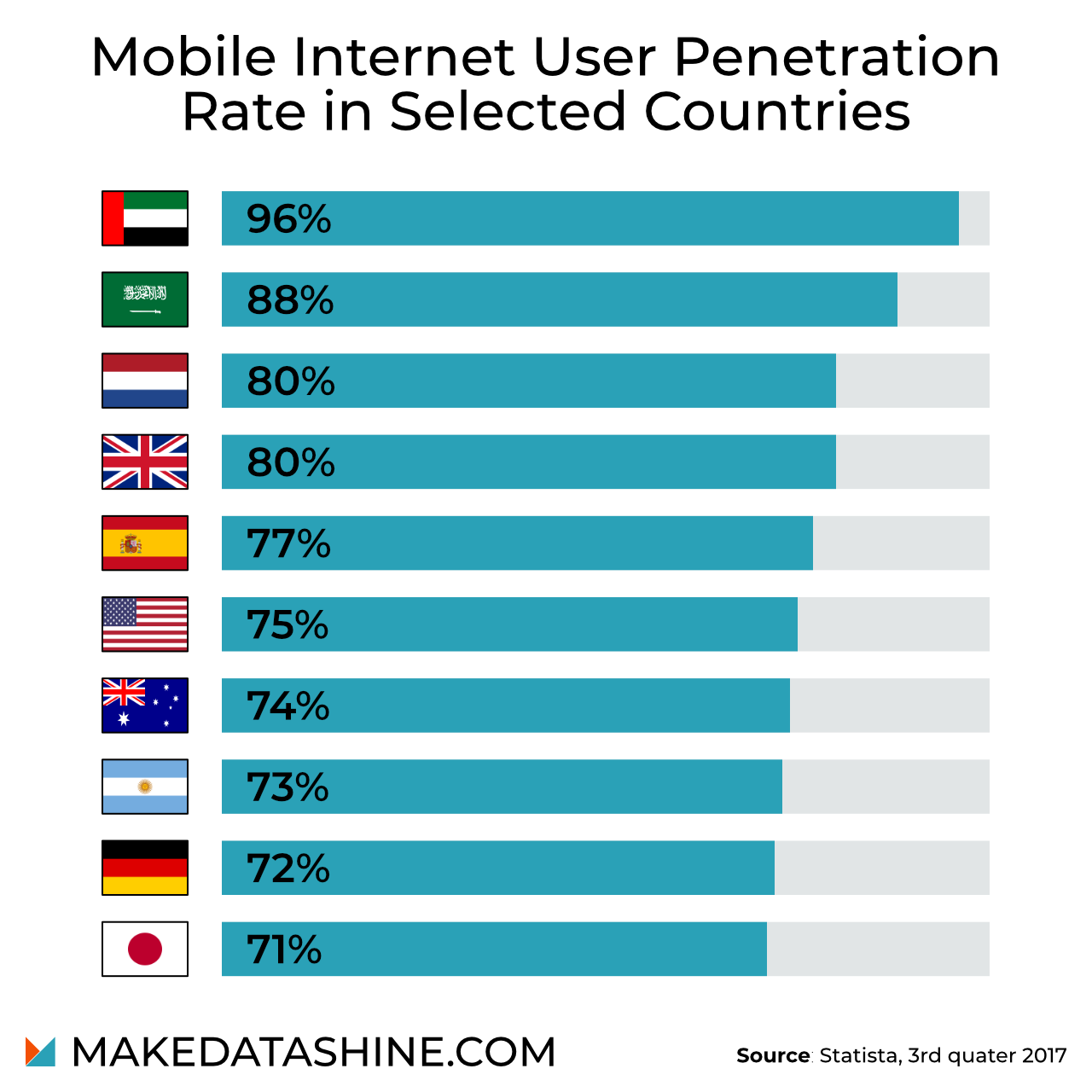 Mobile Internet User Penetration Rate in Selected Countries

96%

88%

80%

80%

77%

75%

74%

73%

72%

71%

MAKEDATASHINE.COM

Source: Statista, 3rd quater 2017