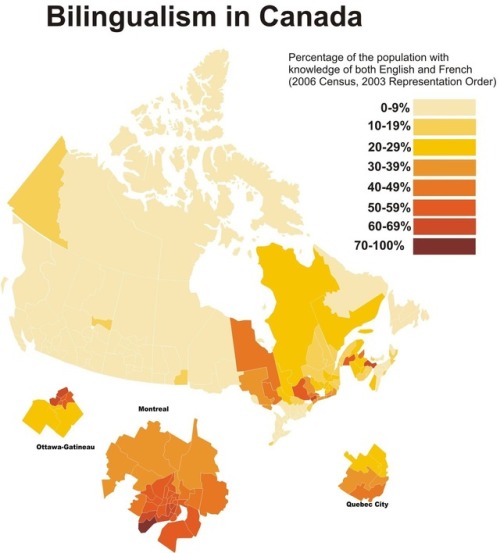 Bilingualism in Canada

Percentage of the population with knowledge of both English and French (2006 Census, 2003 Representation Order)

0-9%
10-19%
20-29%
30-39%
40-49%
50-59%
60-69%
70-100%

Montreal

Ottawa-Gatineau

Quebec City