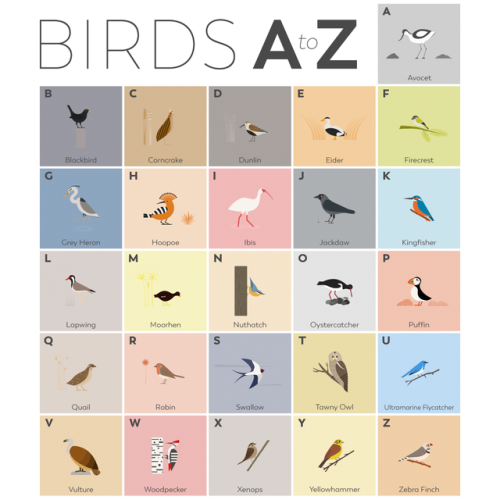 BIRDS A to Z

A
Avocet

B
Blackbird

C
Corncrake

D
Dunlin

E
Eider

F
Firecrest

G
Grey Heron

H
Hoopoe

I
Ibis

J
Jackdaw

K
Kingfisher

L
Lapwing

M
Moorhen

N
Nuthatch

O
Oystercatcher

P
Puffin

Q
Quail

R
Robin

S
Swallow

T
Tawny Owl

U
Ultramarine Flycatcher

V
Vulture

W
Woodpecker

X
Xenops

Y
Yellowhammer

Z
Zebra Finch