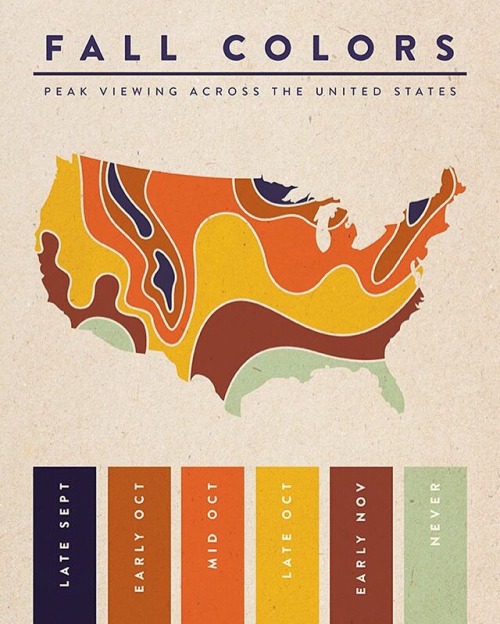 FALL COLORS

PEAK VIEWING ACROSS THE UNITED STATES

LATE SEPT

EARLY OCT

MID OCT

LATE OCT

EARLY NOV

NEVER