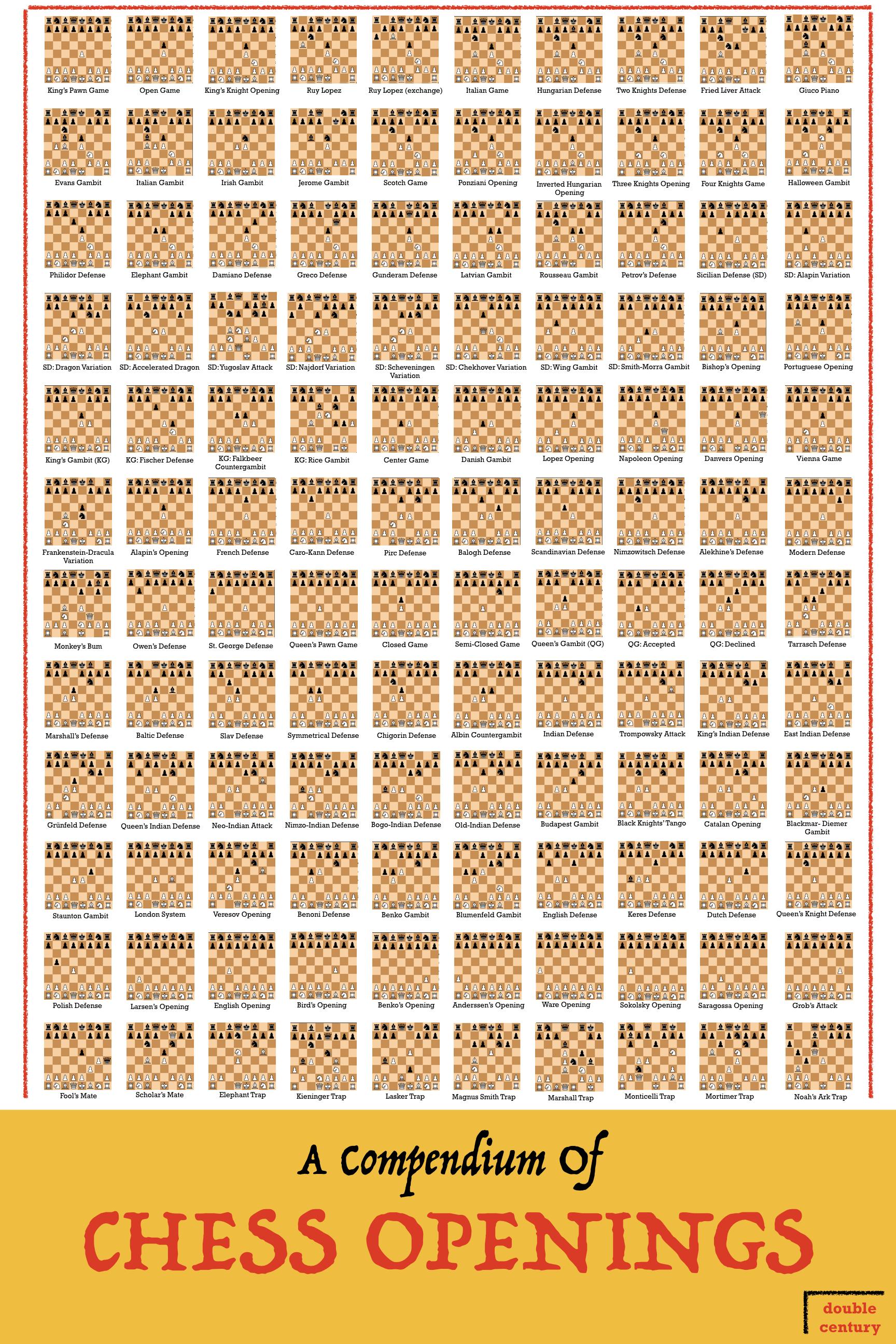 King's Pawn Game
Open Game
King's Knight Opening
Ruy Lopez
Ruy Lopez (exchange)
Italian Game
Hungarian Defense
Two Knights Defense
Fried Liver Attack
Giuco Piano

Evans Gambit
Italian Gambit
Irish Gambit
Jerome Gambit
Scotch Game
Ponziani Opening
Inverted Hungarian Opening
Three Knights Opening
Four Knights Game
Halloween Gambit

Philidor Defense
Elephant Gambit
Damiano Defense
Greco Defense
Gunderam Defense
Latvian Gambit
Rousseau Gambit
Petrov's Defense
Sicilian Defense (SD)
SD: Alapin Variation

SD: Dragon Variation
SD: Accelerated Dragon
SD: Yugoslav Attack
SD: Najdorf Variation
SD: Scheveningen Variation
SD: Chekhover Variation
SD: Wing Gambit
SD: Smith-Morra Gambit
Bishop's Opening
Portuguese Opening

King's Gambit (KG)
KG: Fischer Defense
KG: Falkbeer Countergambit
KG: Rice Gambit
Center Game
Danish Gambit
Lopez Opening
Napoleon Opening
Danvers Opening
Vienna Game

Frankenstein-Dracula Variation
Alapin's Opening
French Defense
Caro-Kann Defense
Pirc Defense
Balogh Defense
Scandinavian Defense
Nimzowitsch Defense
Alekhine's Defense
Modern Defense

Monkey's Bum
Owen's Defense
St. George Defense
Queen's Pawn Game
Closed Game
Semi-Closed Game
Queen's Gambit (QG)
QG: Accepted
QG: Declined
Tarrasch Defense

Marshall's Defense
Baltic Defense
Slav Defense
Symmetrical Defense
Chigorin Defense
Albin Countergambit
Indian Defense
Trompowsky Attack
King's Indian Defense
East Indian Defense

Grünfeld Defense
Queen's Indian Defense
Neo-Indian Attack
Nimzo-Indian Defense
Bogo-Indian Defense
Old-Indian Defense
Budapest Gambit
Black Knights' Tango
Catalan Opening
Blackmar- Diemer Gambit

Staunton Gambit
London System
Veresov Opening
Benoni Defense
Benko Gambit
Blumenfeld Gambit
English Defense
Keres Defense
Dutch Defense
Queen's Knight Defense

Polish Defense
Larsen's Opening
English Opening
Bird's Opening
Benko's Opening
Anderssen's Opening
Ware Opening
Sokolsky Opening
Saragossa Opening
Grob's Attack

Fool's Mate
Scholar's Mate
Elephant Trap
Kieninger Trap
Lasker Trap
Magnus Smith Trap
Marshall Trap
Monticelli Trap
Mortimer Trap
Noah's Ark Trap

A Compendium Of
CHESS OPENINGS

double century