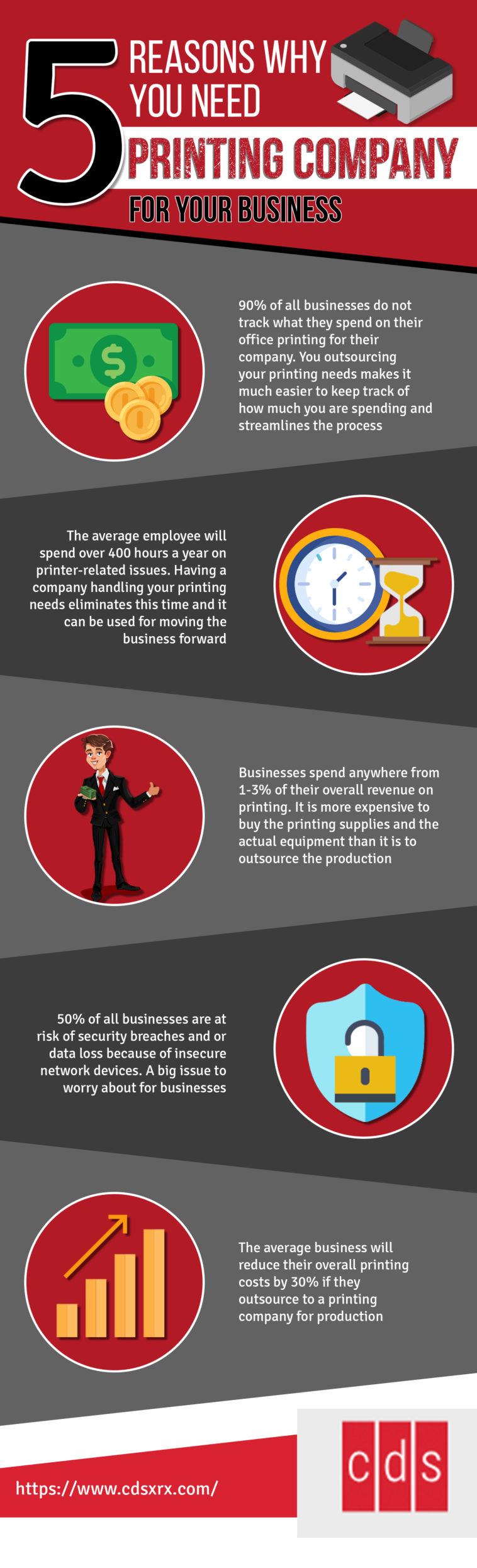 5 REASONS WHY YOU NEED PRINTING COMPANY FOR YOUR BUSINESS

90% of all businesses do not track what they spend on their office printing for their company. You outsourcing your printing needs makes it much easier to keep track of how much you are spending and streamlines the process

The average employee will spend over 400 hours a year on printer-related issues. Having a company handling your printing needs eliminates this time and it can be used for moving the business forward

Businesses spend anywhere from 1-3% of their overall revenue on printing. It is more expensive to buy the printing supplies and the actual equipment than it is to outsource the production

50% of all businesses are at risk of security breaches and or data loss because of insecure network devices. A big issue to worry about for businesses

The average business will reduce their overall printing costs by 30% if they outsource to a printing company for production

https://www.cdsxrx.com/

cds