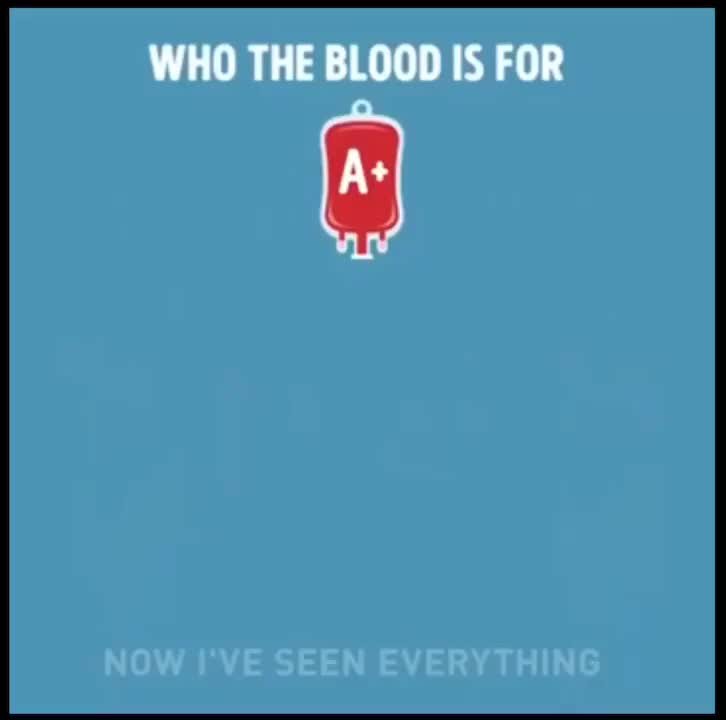 WHO THE BLOOD IS FOR

A+

NOW I'VE SEEN EVERYTHING