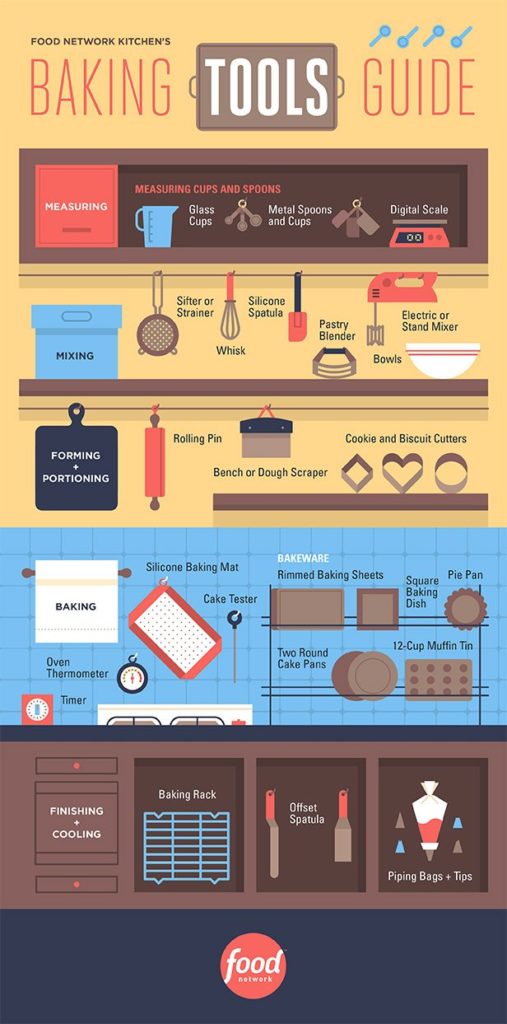 FOOD NETWORK KITCHEN'S
BAKING TOOLS GUIDE

MEASURING
MEASURING CUPS AND SPOONS
Glass Cups
Metal Spoons and Cups
Digital Scale

MIXING
Sifter or Strainer
Whisk
Silicone Spatula
Pastry Blender
Electric or Stand Mixer
Bowls

FORMING + PORTIONING
Rolling Pin
Bench or Dough Scraper
Cookie and Biscuit Cutters

BAKING
Silicone Baking Mat
Cake Tester
Oven Thermometer
Timer
BAKEWARE
Rimmed Baking Sheets
Square Baking Dish
Pie Pan
Two Round Cake Pans
12-Cup Muffin Tin

FINISHING + COOLING
Baking Rack
Offset Spatula
Piping Bags + Tips

food network