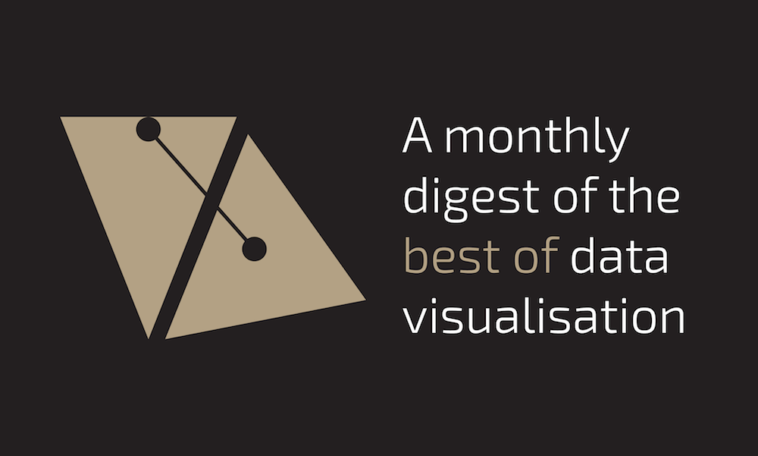 A monthly digest of the best of data visualisation