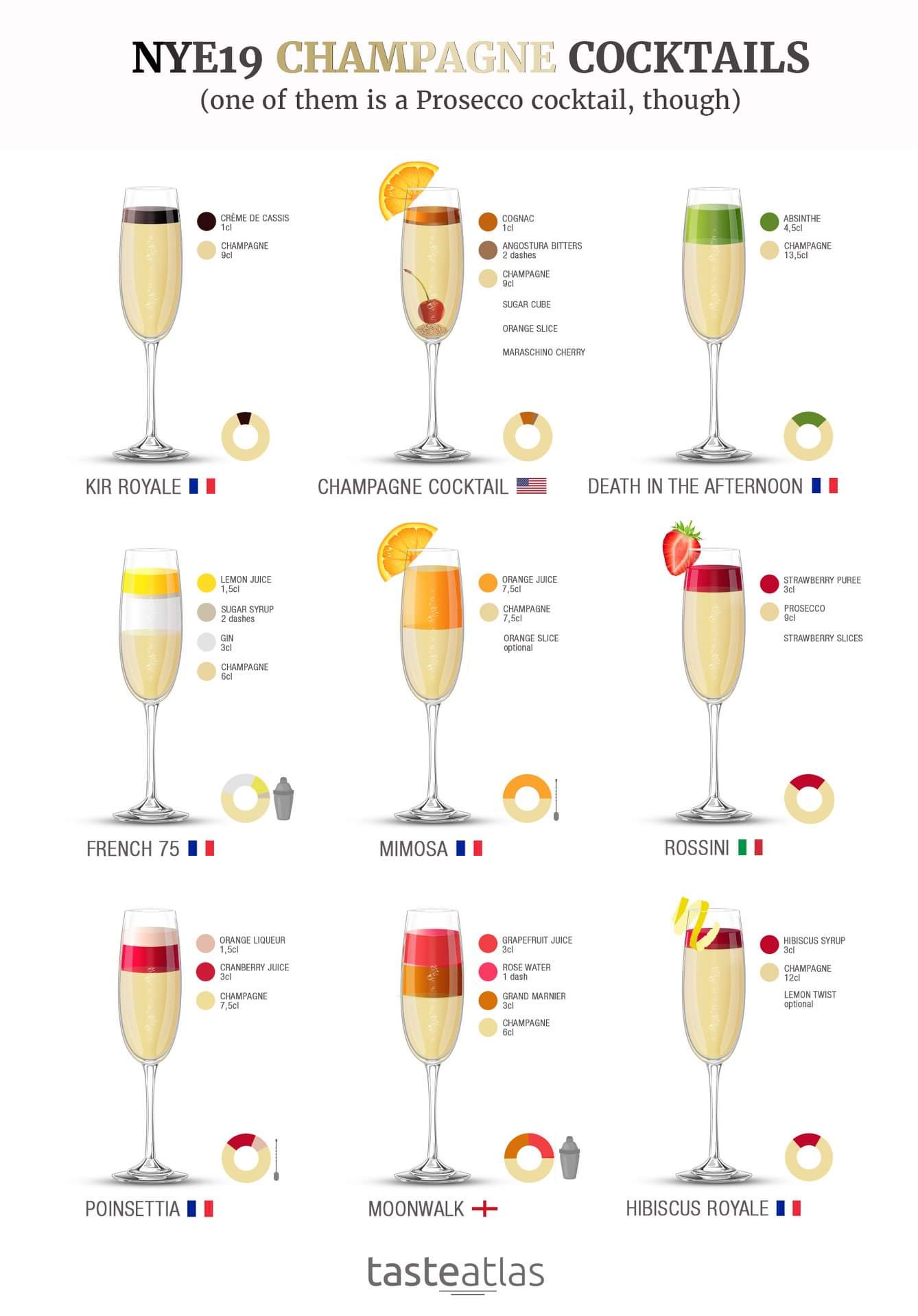 NYE19 CHAMPAGNE COCKTAILS
(one of them is a Prosecco cocktail, though)

CRÈME DE CASSIS
1cl
CHAMPAGNE
9cl

KIR ROYALE

COGNAC
1cl
ANGOSTURA BITTERS
2 dashes
CHAMPAGNE
9cl
SUGAR CUBE
ORANGE SLICE
MARASCHINO CHERRY

CHAMPAGNE COCKTAIL

ABSINTHE
4,5cl
CHAMPAGNE
13,5cl

DEATH IN THE AFTERNOON

LEMON JUICE
1,5cl
SUGAR SYRUP
2 dashes
GIN
3cl
CHAMPAGNE
6cl

FRENCH 75

ORANGE JUICE
7,5cl
CHAMPAGNE
7,5cl
ORANGE SLICE
optional

MIMOSA

STRAWBERRY PUREE
3cl
PROSECCO
9cl
STRAWBERRY SLICES

ROSSINI

ORANGE LIQUEUR
1,5cl
CRANBERRY JUICE
3cl
CHAMPAGNE
7,5cl

POINSETTIA

GRAPEFRUIT JUICE
3cl
ROSE WATER
1 dash
GRAND MARNIER
3cl
CHAMPAGNE
6cl

MOONWALK

HIBISCUS SYRUP
3cl
CHAMPAGNE
12cl
LEMON TWIST
optional

HIBISCUS ROYALE

tasteatlas