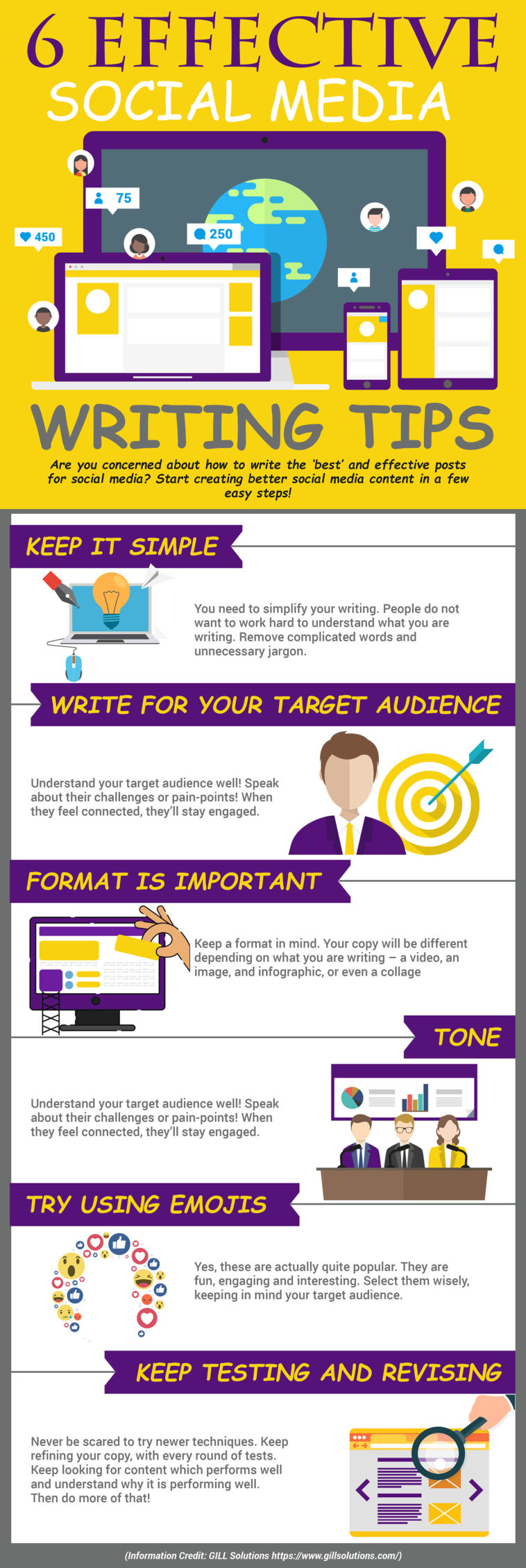 6 EFFECTIVE
SOCIAL MEDIA

75
450
250

WRITING TIPS

Are you concerned about how to write the 'best' and effective posts for social media? Start creating better social media content in a few easy steps!

KEEP IT SIMPLE

You need to simplify your writing. People do not want to work hard to understand what you are writing. Remove complicated words and unnecessary jargon.

WRITE FOR YOUR TARGET AUDIENCE

Understand your target audience well! Speak about their challenges or pain-points! When they feel connected, they'll stay engaged.

FORMAT IS IMPORTANT

Keep a format in mind. Your copy will be different depending on what you are writing – a video, an image, and infographic, or even a collage

TONE

Understand your target audience well! Speak about their challenges or pain-points! When they feel connected, they'll stay engaged.

TRY USING EMOJIS

Yes, these are actually quite popular. They are fun, engaging and interesting. Select them wisely, keeping in mind your target audience.

KEEP TESTING AND REVISING

Never be scared to try newer techniques. Keep refining your copy, with every round of tests. Keep looking for content which performs well and understand why it is performing well. Then do more of that!

(Information Credit: GILL Solutions https://www.gillsolutions.com/)