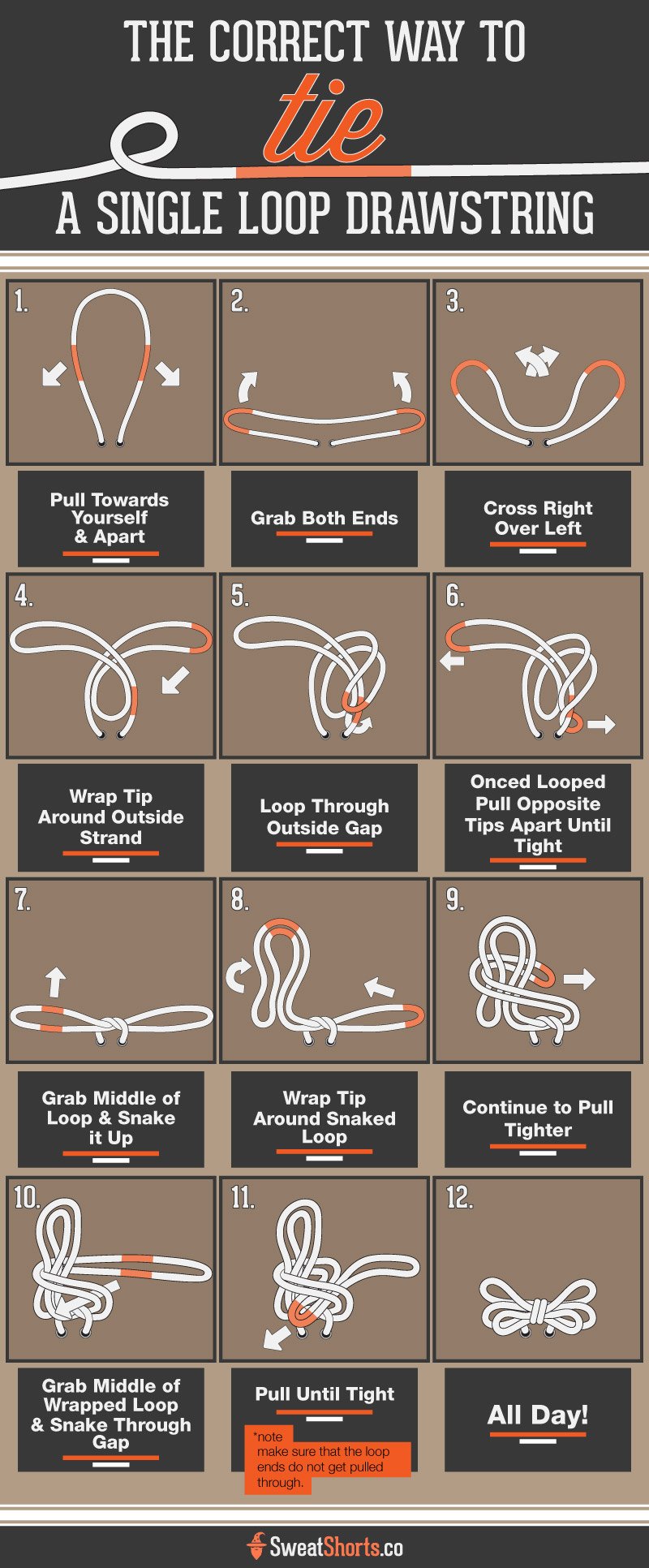 THE CORRECT WAY TO
tie
A SINGLE LOOP DRAWSTRING

1.
Pull Towards Yourself & Apart

2.
Grab Both Ends

3.
Cross Right Over Left

4.
Wrap Tip Around Outside Strand

5.
Loop Through Outside Gap

6.
Onced Looped Pull Opposite Tips Apart Until Tight

7.
Grab Middle of Loop & Snake it Up

8.
Wrap Tip Around Snaked Loop

9.
Continue to Pull Tighter

10.
Grab Middle of Wrapped Loop & Snake Through Gap

11.
Pull Until Tight

*note
make sure that the loop ends do not get pulled through.

12.
All Day!

SweatShorts.co