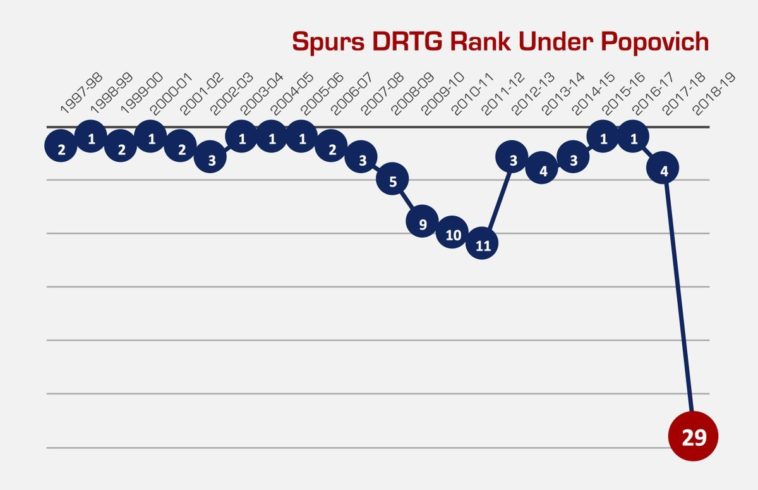 Spurs DRTG Rank Under Popovich

1997-98
1998-99
1999-00
2000-01
2001-02
2002-03
2003-04
2004-05
2005-06
2006-07
2007-08
2008-09
2009-10
2010-11
2011-12
2012-13
2013-14
2014-15
2015-16
2016-17
2017-18
2018-19

2 1 2 1 2 3 1 1 1 2 3 5 9 10 11 3 4 3 1 1 4 29