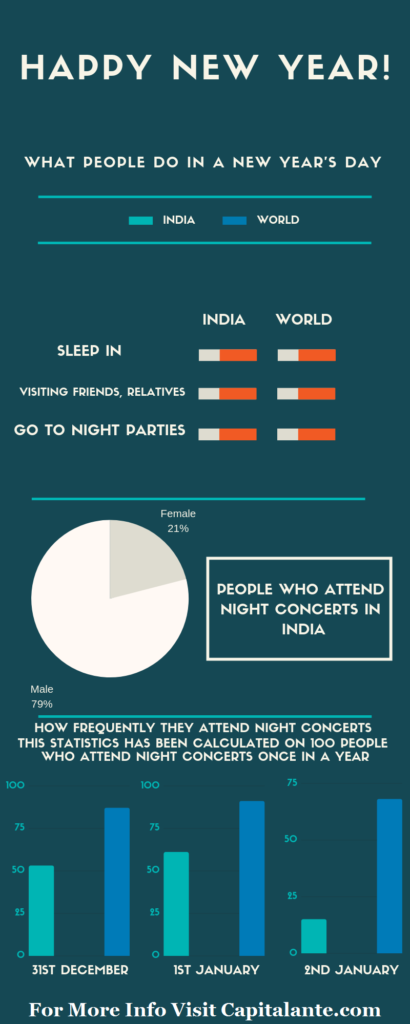 HAPPY NEW YEAR!

WHAT PEOPLE DO IN A NEW YEAR'S DAY

INDIA WORLD

INDIA WORLD

SLEEP IN

VISITING FRIENDS, RELATIVES

GO TO NIGHT PARTIES

Female
21%

Male
79%

PEOPLE WHO ATTEND NIGHT CONCERTS IN INDIA

HOW FREQUENTLY THEY ATTEND NIGHT CONCERTS
THIS STATISTICS HAS BEEN CALCULATED ON 100 PEOPLE WHO ATTEND NIGHT CONCERTS ONCE IN A YEAR

100
75
50
25
0
31ST DECEMBER

100
75
50
25
0
1ST JANUARY

75
50
25
0
2ND JANUARY

For More Info Visit Capitalante.com