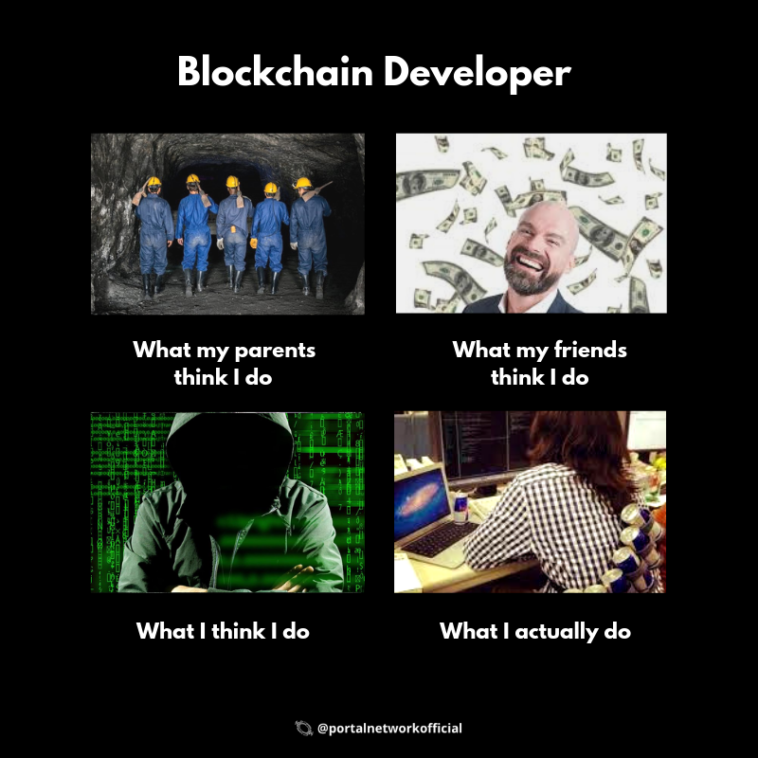 Blockchain Developer

What my parents think I do

What my friends think I do

What I think I do

What I actually do

@portalnetworkofficial