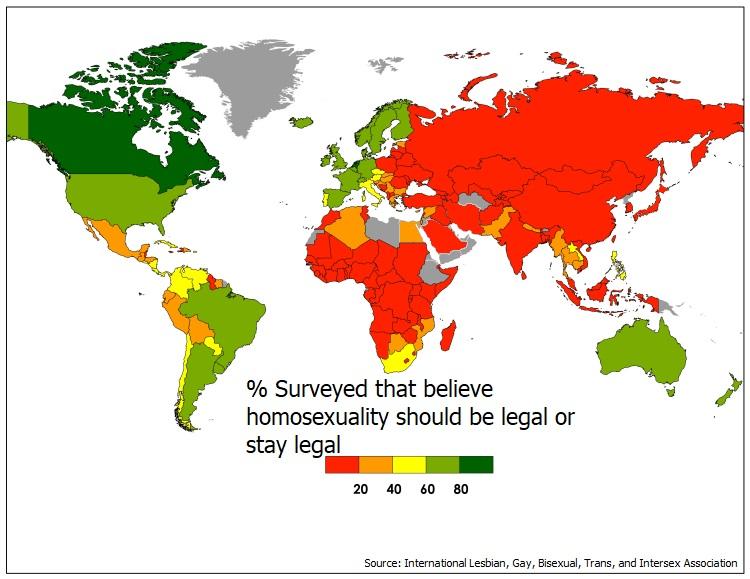 % Surveyed that believe homosexuality should be legal or stay legal

20 40 60 80

Source: International Lesbian, Gay, Bisexual, Trans, and Intersex Association