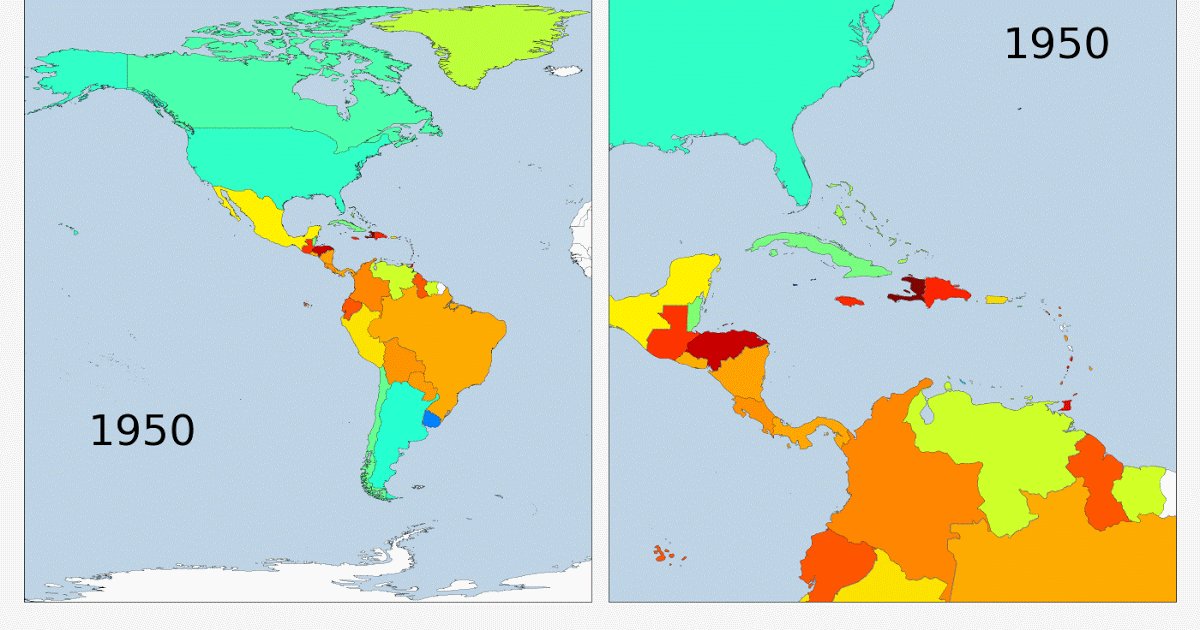 1950

1950