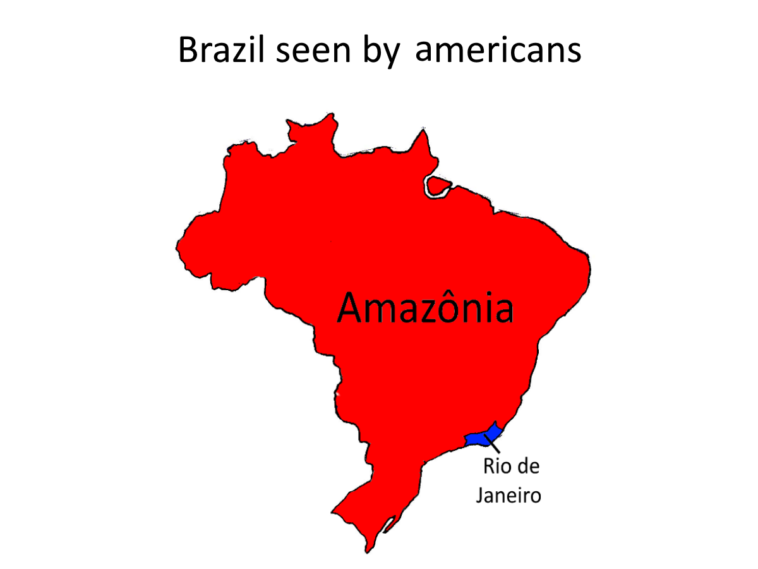 Brazil seen by americans

Amazônia

Rio de Janeiro