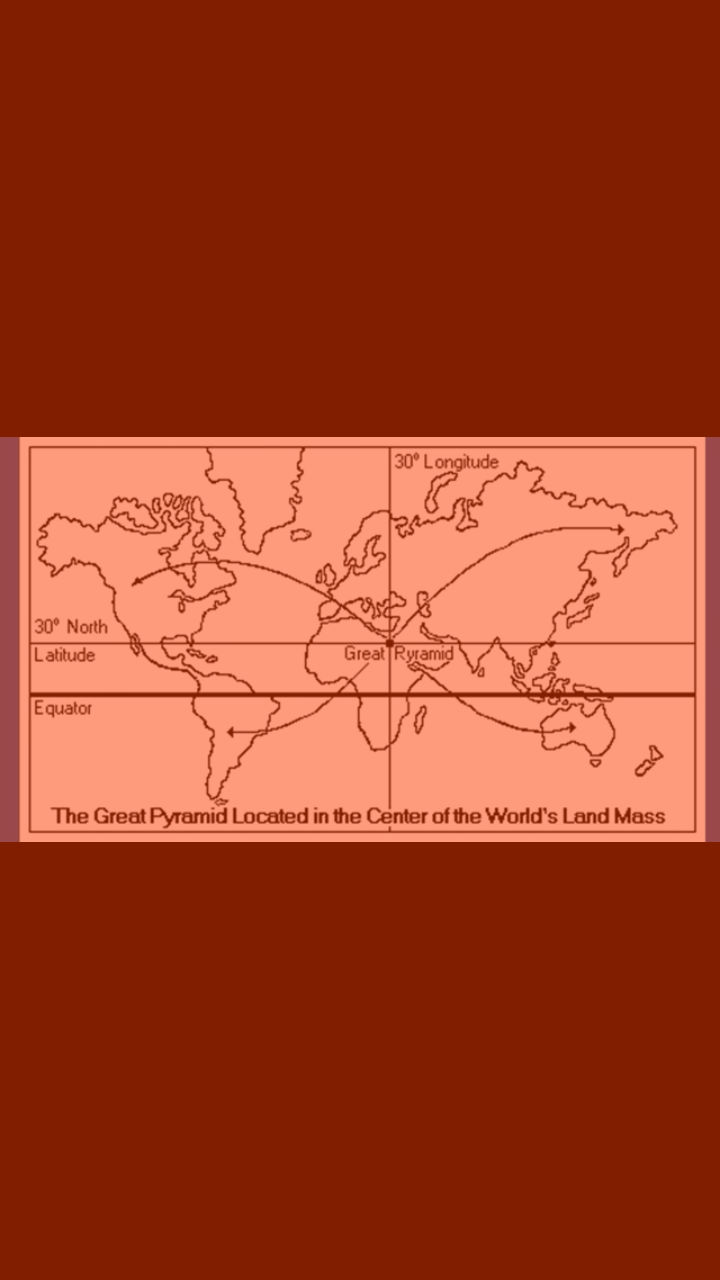 30° Longitude

30° North
Latitude

Great Pyramid

Equator

The Great Pyramid Located in the Center of the World's Land Mass