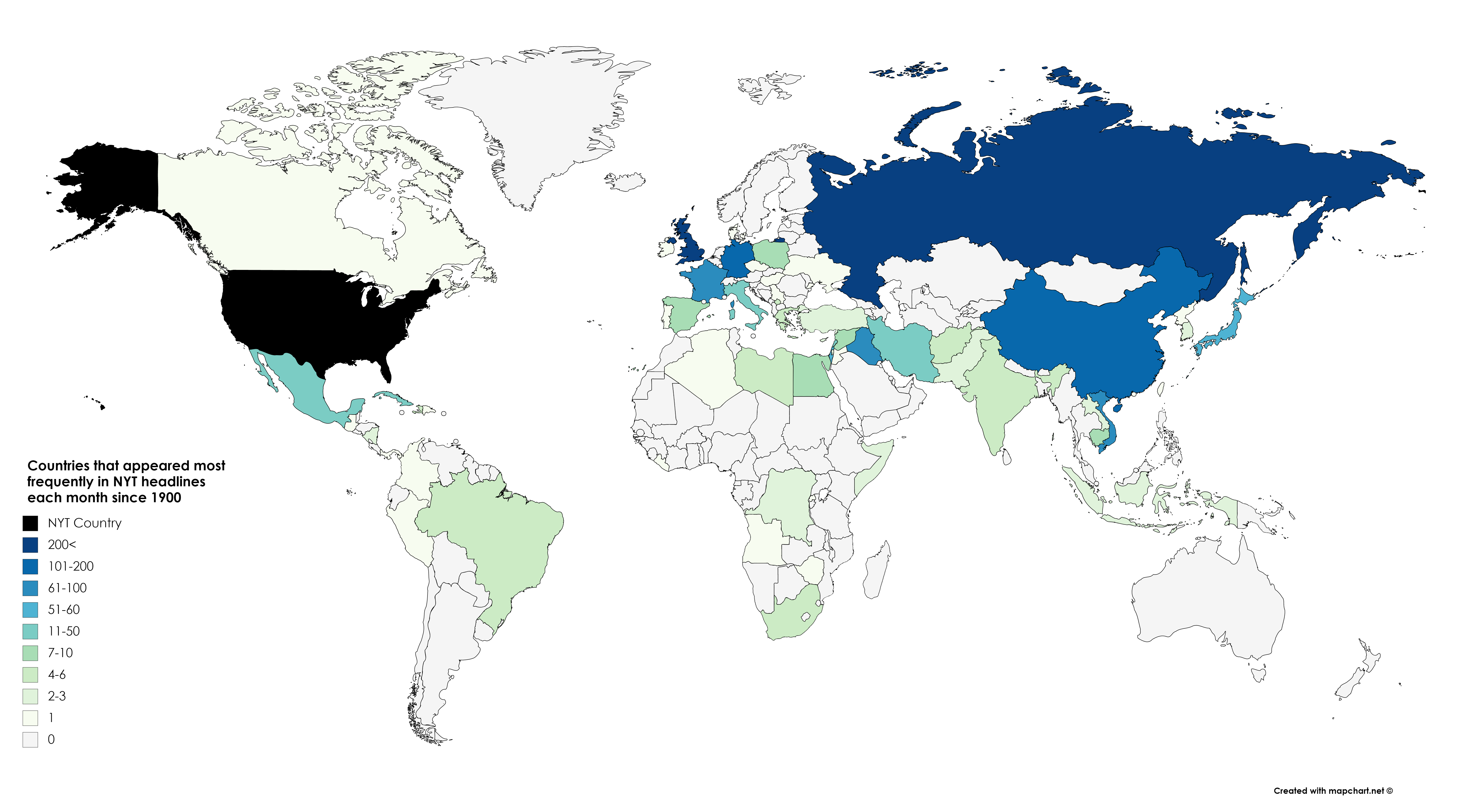 Countries that appeared most frequently in NYT headlines each month since 1900

NYT Country
200<
101-200
61-100
51-60
11-50
7-10
4-6
2-3
1
0

Created with mapchart.net ©