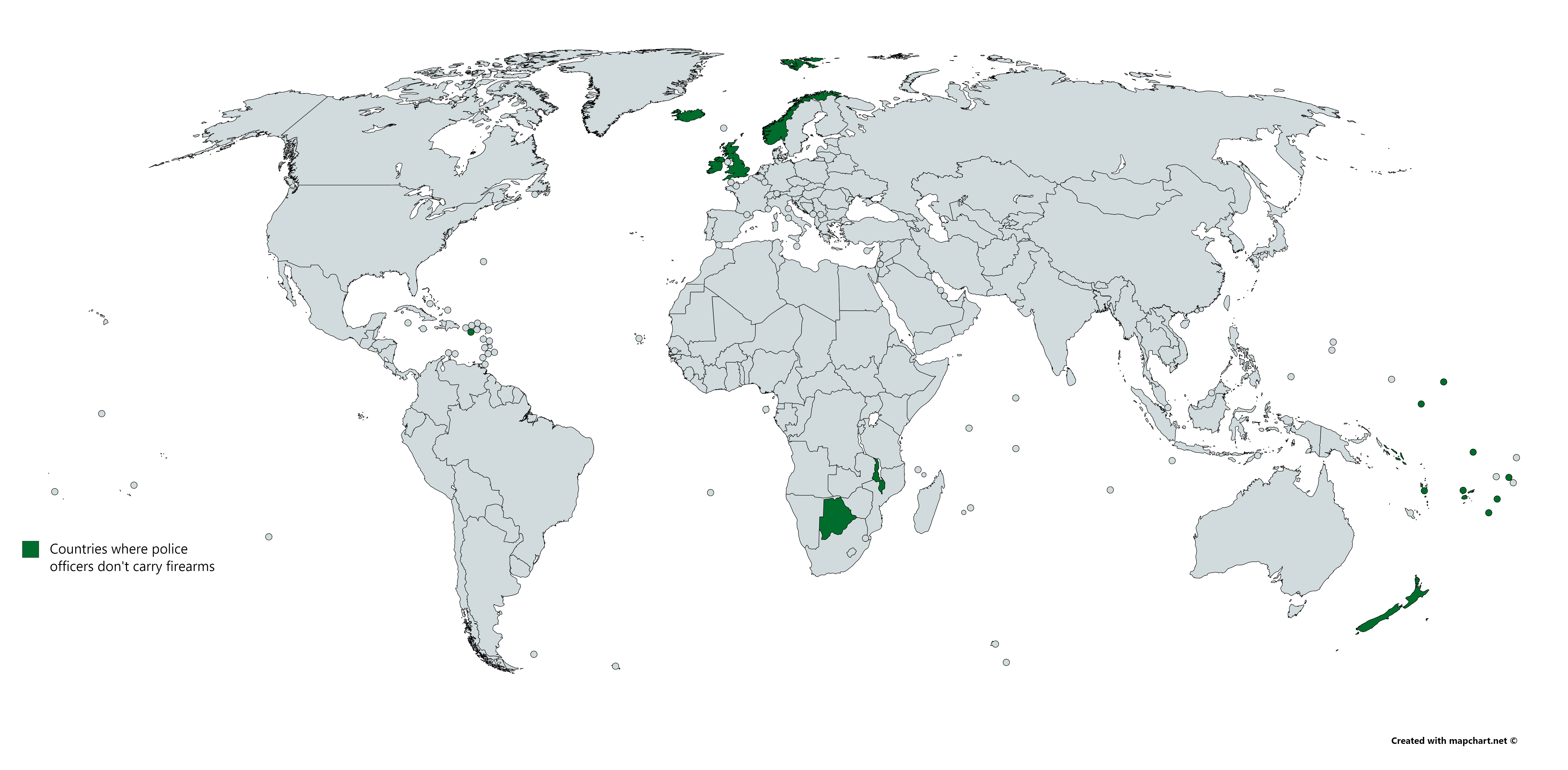 Countries where police officers don't carry firearms

Created with mapchart.net ©