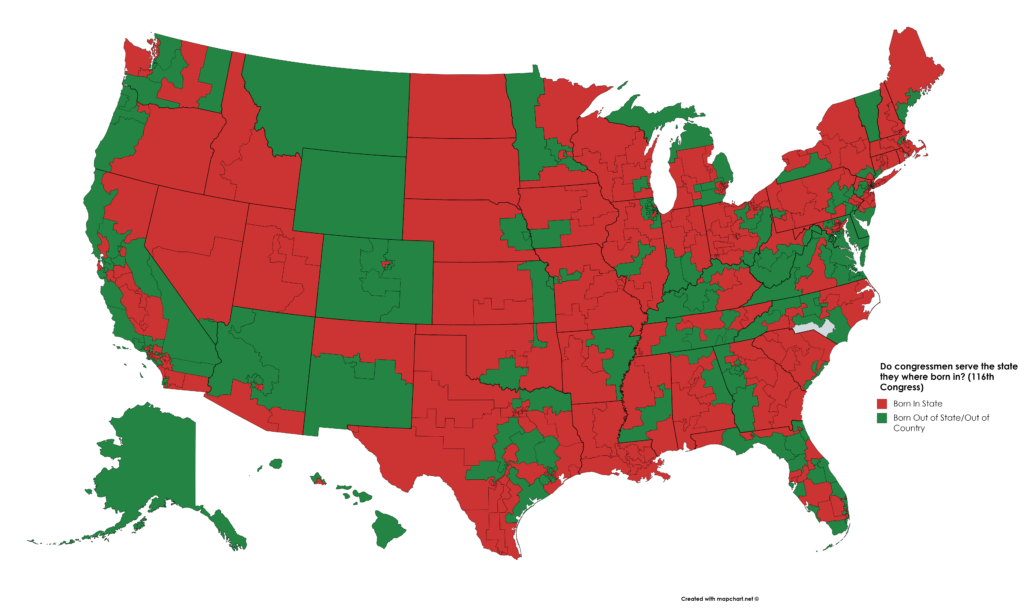 Do congressmen serve the state they where born in? (116th Congress)

Born In State

Born Out of State/Out of Country

Created with mapchart.net ©