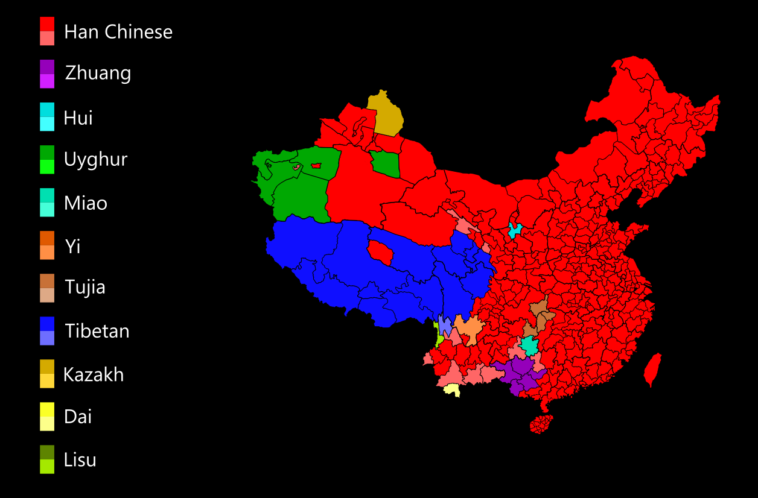 Han Chinese
Zhuang
Hui
Uyghur
Miao
Yi
Tujia
Tibetan
Kazakh
Dai
Lisu