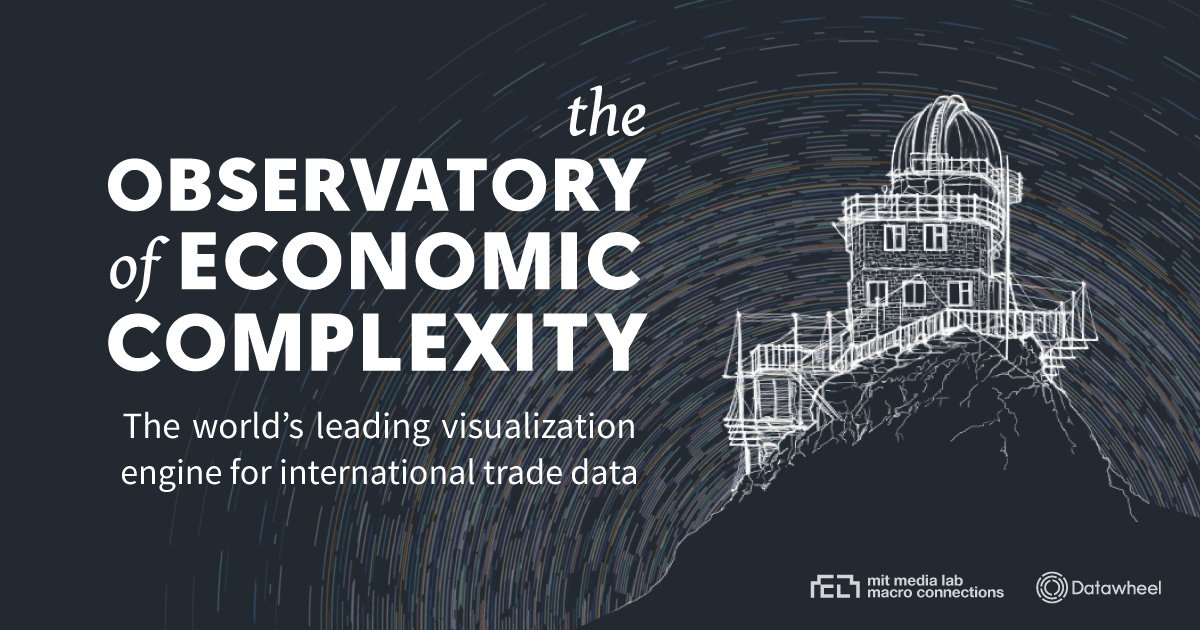 the
OBSERVATORY
of ECONOMIC
COMPLEXITY

The world's leading visualization engine for international trade data

mit media lab
macro connections

Datawheel