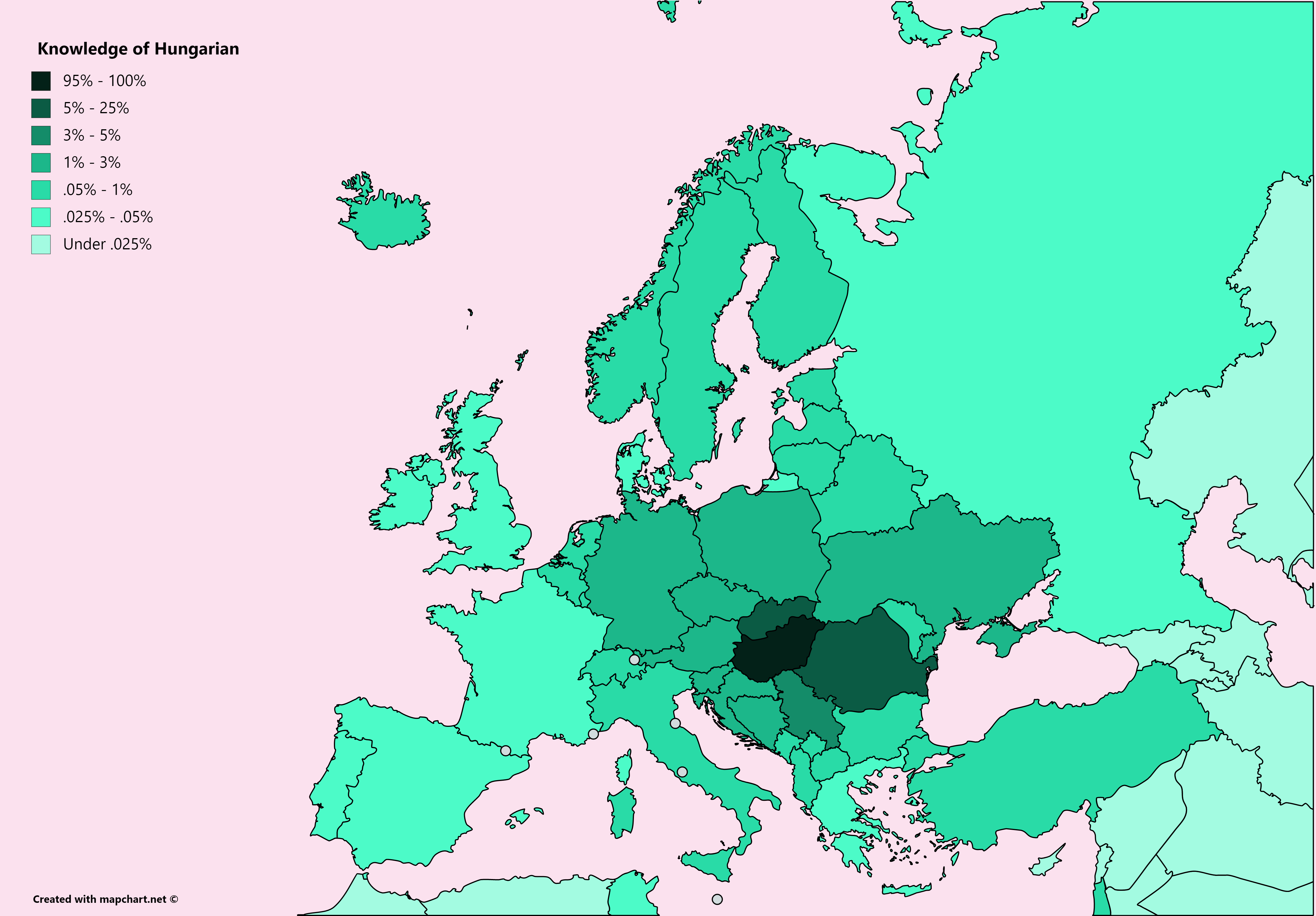 Knowledge of Hungarian

95% - 100%
5% - 25%
3% - 5%
1% - 3%
.05% - 1%
.025% - .05%
Under .025%

Created with mapchart.net ©