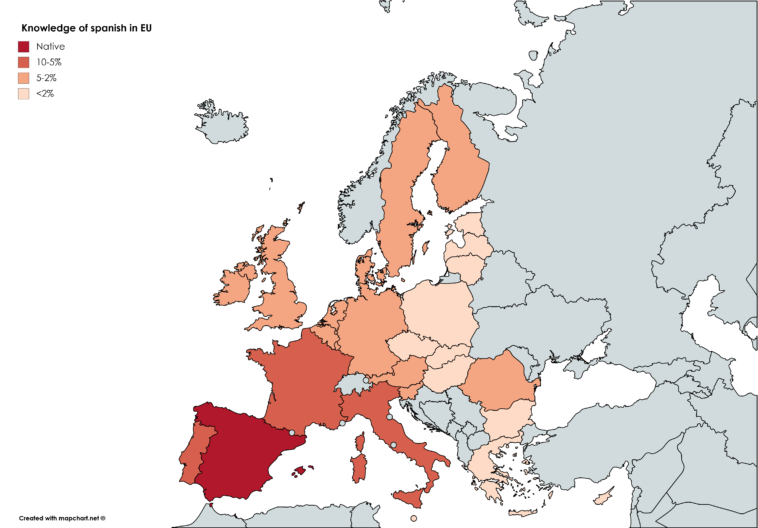 Knowledge of spanish in EU
Native
10-5%
5-2%
<2%

Created with mapchart.net ©