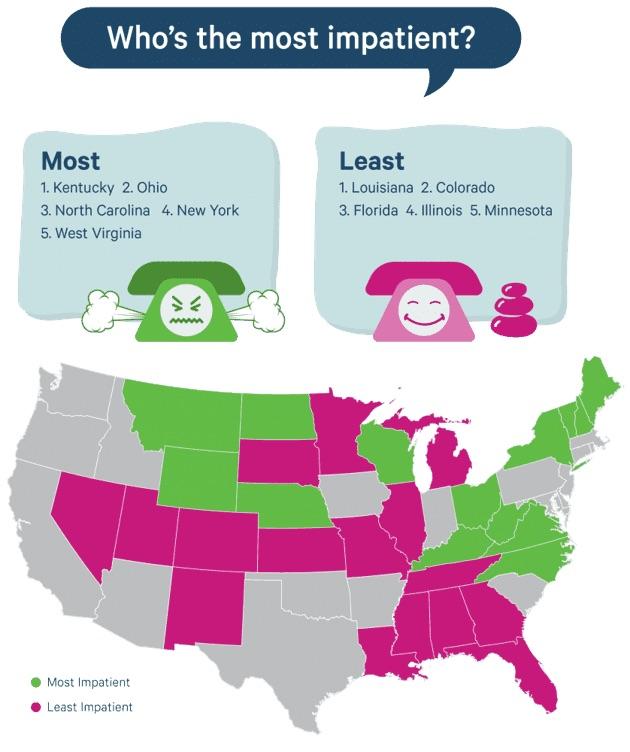 Who's the most impatient?

Most
1. Kentucky 2. Ohio
3. North Carolina 4. New York
5. West Virginia

Least
1. Louisiana 2. Colorado
3. Florida 4. Illinois 5. Minnesota

Most Impatient
Least Impatient