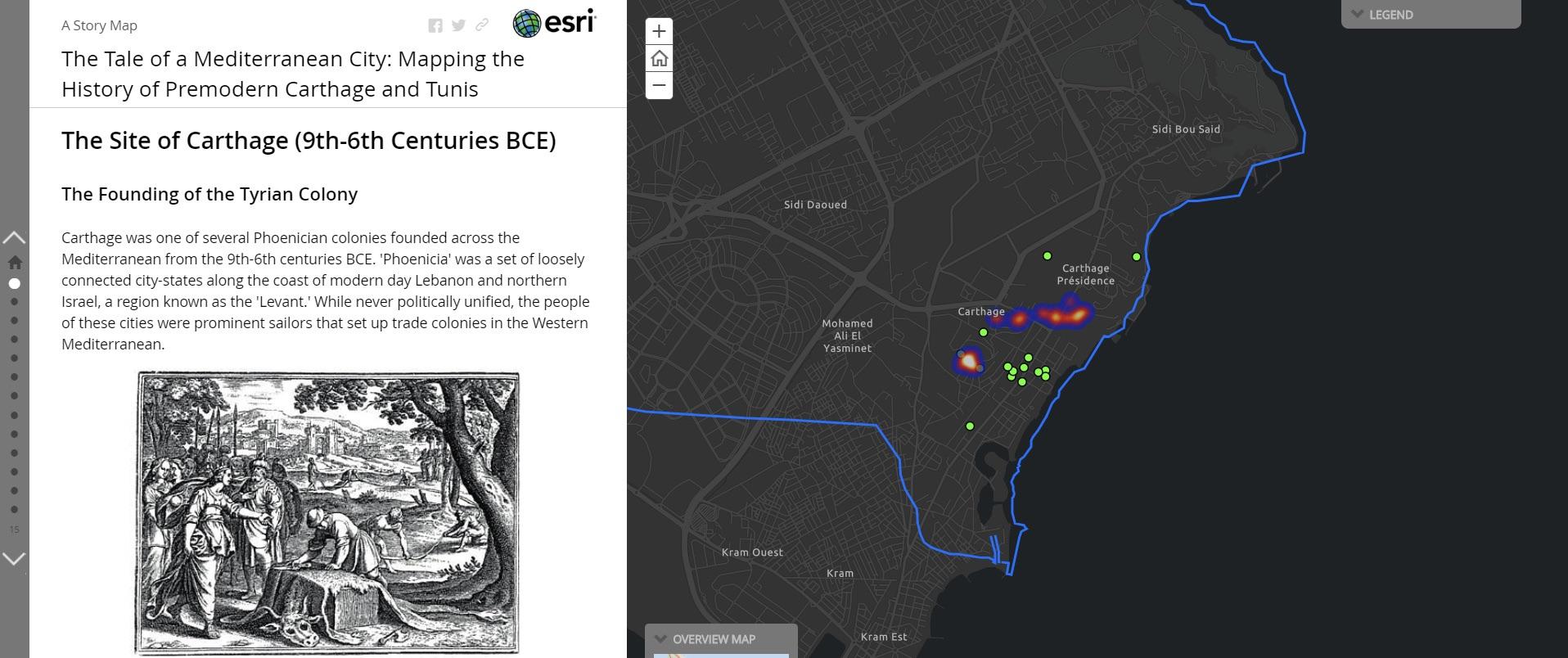 A Story Map

esri

The Tale of a Mediterranean City: Mapping the History of Premodern Carthage and Tunis

The Site of Carthage (9th-6th Centuries BCE)

The Founding of the Tyrian Colony

Carthage was one of several Phoenician colonies founded across the Mediterranean from the 9th-6th centuries BCE. 'Phoenicia' was a set of loosely connected city-states along the coast of modern day Lebanon and northern Israel, a region known as the 'Levant.' While never politically unified, the people of these cities were prominent sailors that set up trade colonies in the Western Mediterranean.

15

+
−

LEGEND

Sidi Bou Said

Sidi Daoued

Carthage Présidence

Carthage

Mohamed Ali El Yasminet

Kram Ouest

Kram

Kram Est

OVERVIEW MAP